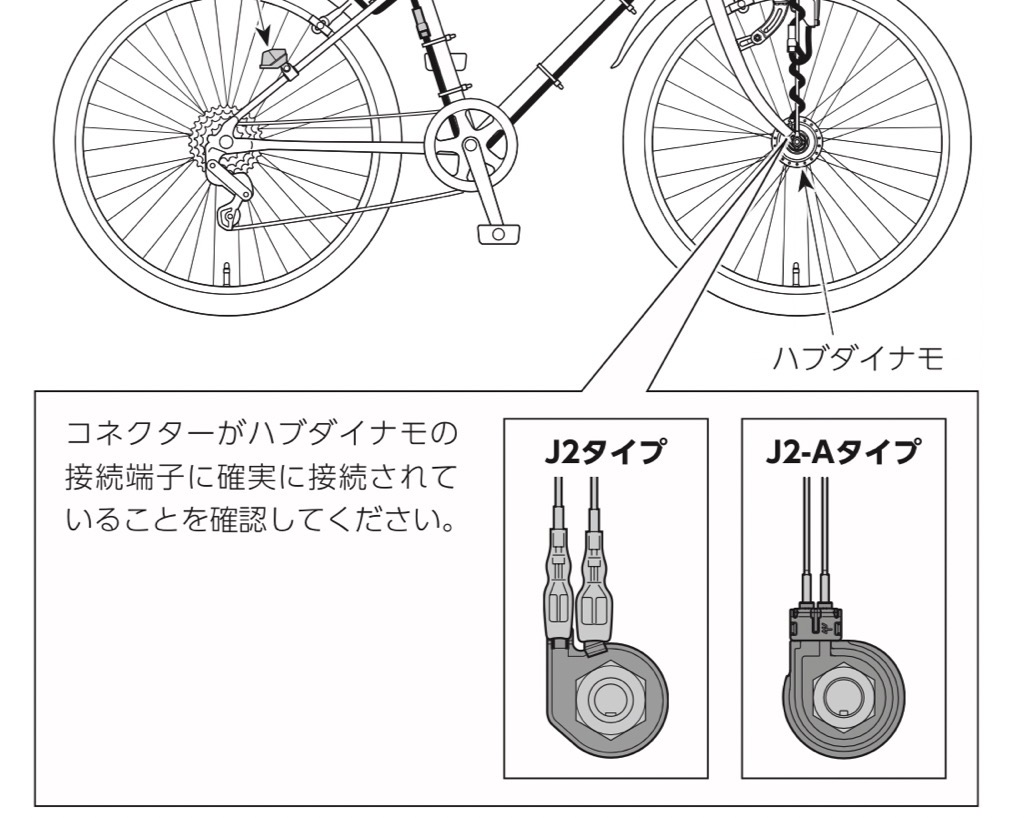 ハブダイナモ

コネクターがハブダイナモの接続端子に確実に接続されていることを確認してください。

J2タイプ

J2-Aタイプ